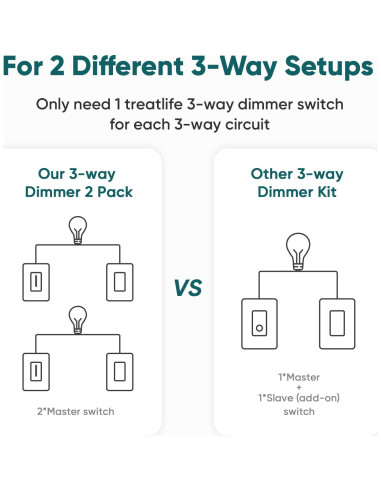 For 2 Different 3-Way Setups

Only need 1 treatlife 3-way dimmer switch for each 3-way circuit

Our 3-way Dimmer 2 Pack

2*Master switch

VS

Other 3-way Dimmer Kit

1*Master
+
1*Slave (add-on) switch