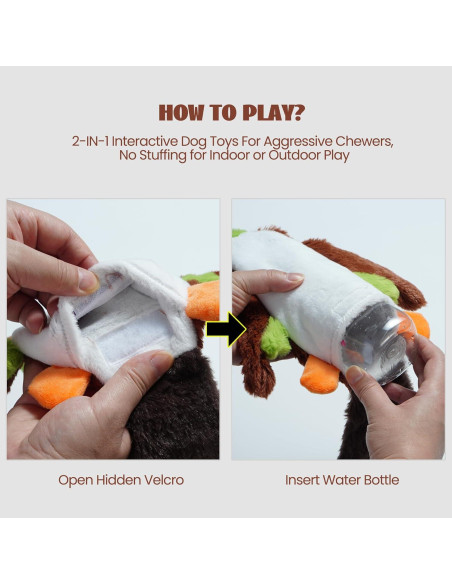 HOW TO PLAY?

2-IN-1 Interactive Dog Toys For Aggressive Chewers, No Stuffing for Indoor or Outdoor Play

Open Hidden Velcro

Insert Water Bottle