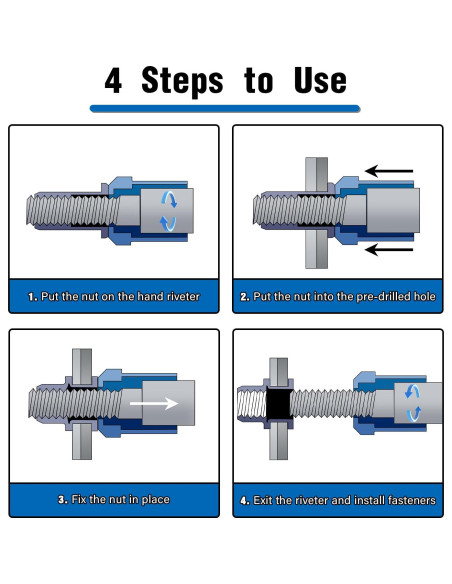 4 Steps to Use

1. Put the nut on the hand riveter

2. Put the nut into the pre-drilled hole

3. Fix the nut in place

4. Exit the riveter and install fasteners