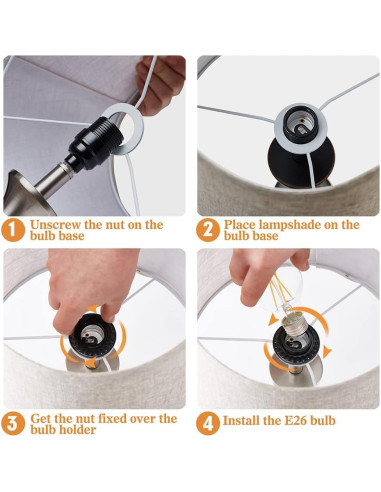 1 Unscrew the nut on the bulb base

2 Place lampshade on the bulb base

3 Get the nut fixed over the bulb holder

4 Install the E26 bulb