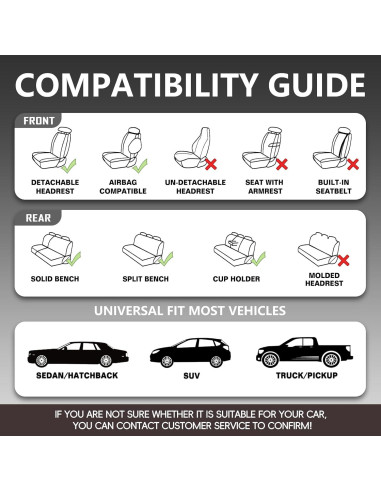 COMPATIBILITY GUIDE

FRONT

DETACHABLE HEADREST

AIRBAG COMPATIBLE

UN-DETACHABLE HEADREST

SEAT WITH ARMREST

BUILT-IN SEATBELT

REAR

SOLID BENCH

SPLIT BENCH

CUP HOLDER

MOLDED HEADREST

UNIVERSAL FIT MOST VEHICLES

SEDAN/HATCHBACK

SUV

TRUCK/PICKUP

IF YOU ARE NOT SURE WHETHER IT IS SUITABLE FOR YOUR CAR, YOU CAN CONTACT CUSTOMER SERVICE TO CONFIRM!