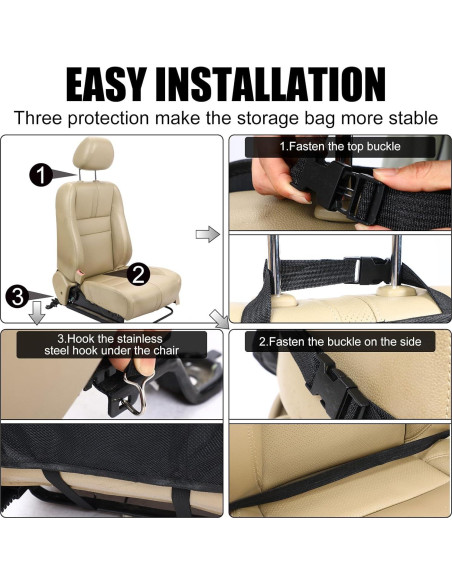 EASY INSTALLATION

Three protection make the storage bag more stable

1

2

3

1.Fasten the top buckle

3.Hook the stainless steel hook under the chair

2.Fasten the buckle on the side