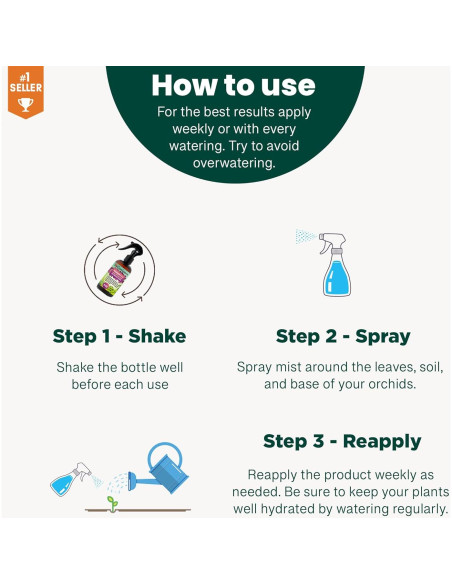 #1 SELLER

How to use

For the best results apply weekly or with every watering. Try to avoid overwatering.

Step 1 - Shake

Shake the bottle well before each use

Step 2 - Spray

Spray mist around the leaves, soil, and base of your orchids.

Step 3 - Reapply

Reapply the product weekly as needed. Be sure to keep your plants well hydrated by watering regularly.