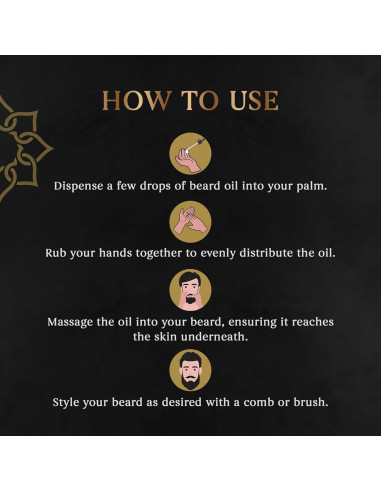 HOW TO USE

Dispense a few drops of beard oil into your palm.

Rub your hands together to evenly distribute the oil.

Massage the oil into your beard, ensuring it reaches the skin underneath.

Style your beard as desired with a comb or brush.