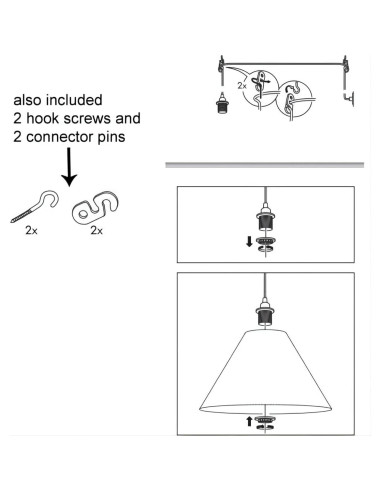 also included
2 hook screws and
2 connector pins

2x

2x

2x