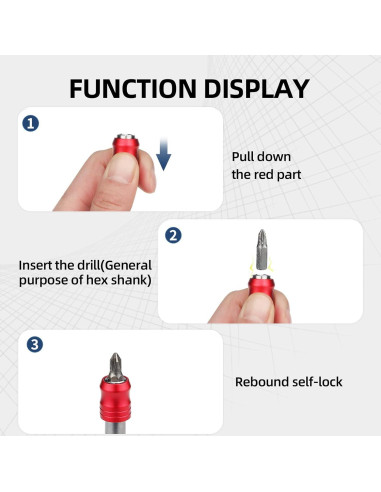 FUNCTION DISPLAY

1

Pull down the red part

2

Insert the drill(General purpose of hex shank)

3

Rebound self-lock