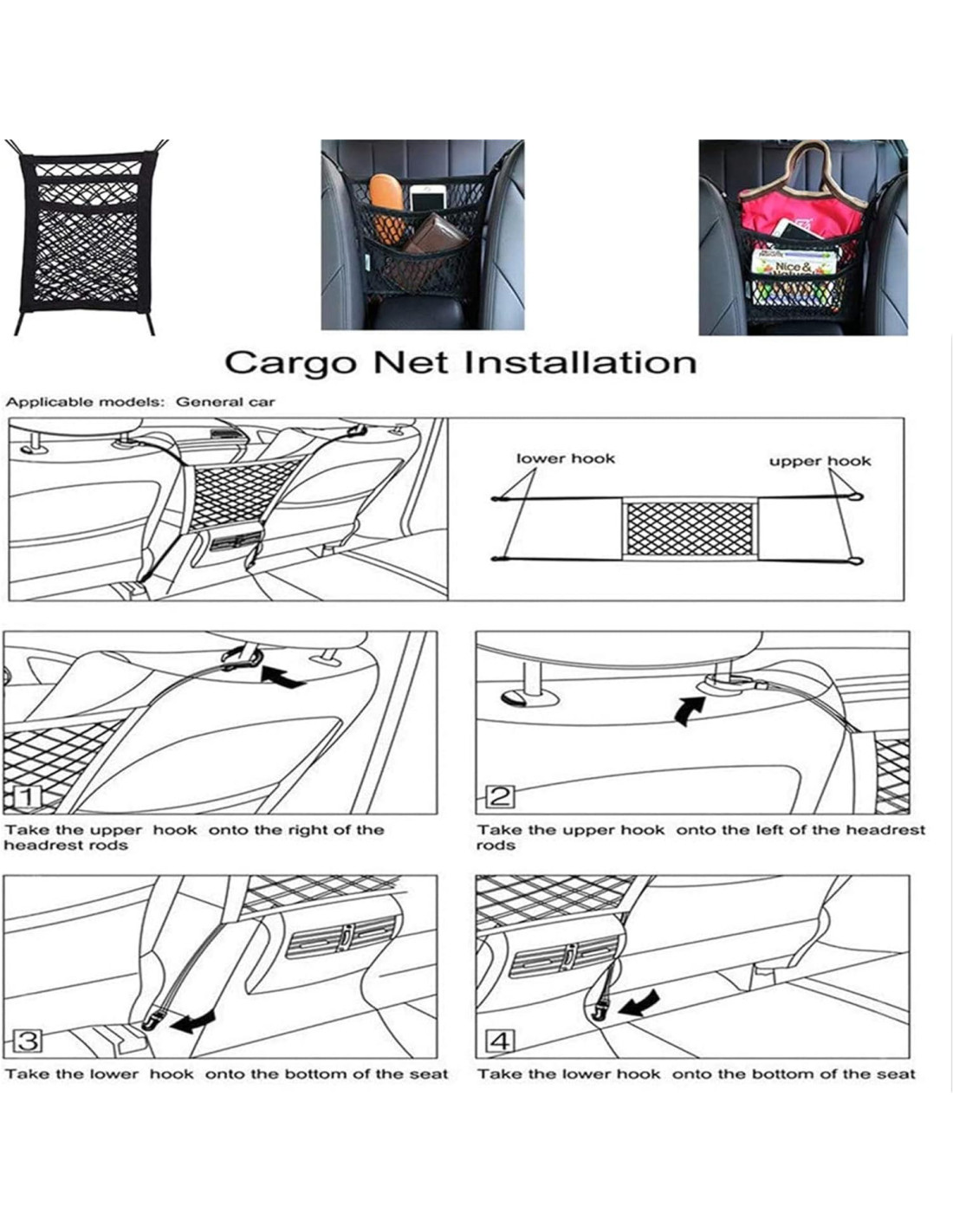 Nice & Natural

Cargo Net Installation

Applicable models: General car

lower hook

upper hook

1

Take the upper hook onto the right of the headrest rods

2

Take the upper hook onto the left of the headrest rods

3

Take the lower hook onto the bottom of the seat

4

Take the lower hook onto the bottom of the seat