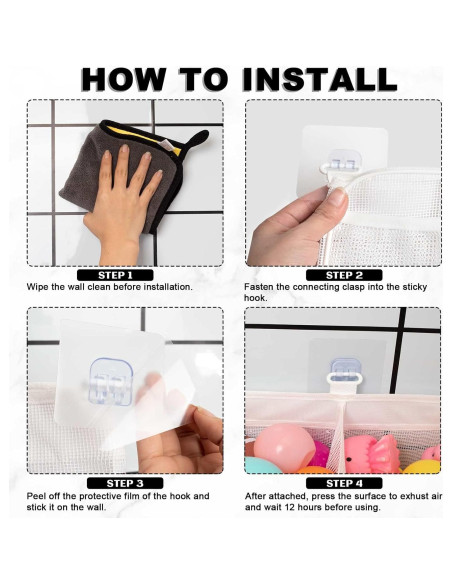 HOW TO INSTALL

STEP 1
Wipe the wall clean before installation.

STEP 2
Fasten the connecting clasp into the sticky hook.

STEP 3
Peel off the protective film of the hook and stick it on the wall.

STEP 4
After attached, press the surface to exhust air and wait 12 hours before using.