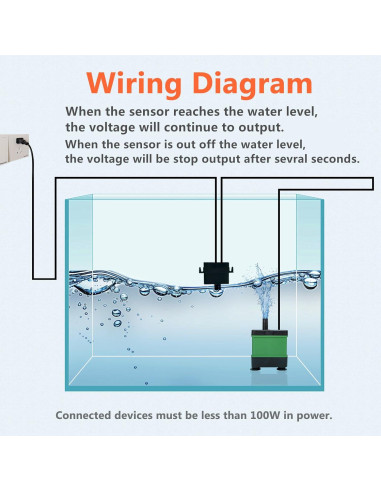 Wiring Diagram

When the sensor reaches the water level, the voltage will continue to output.

When the sensor is out off the water level, the voltage will be stop output after sevral seconds.

Connected devices must be less than 100W in power.