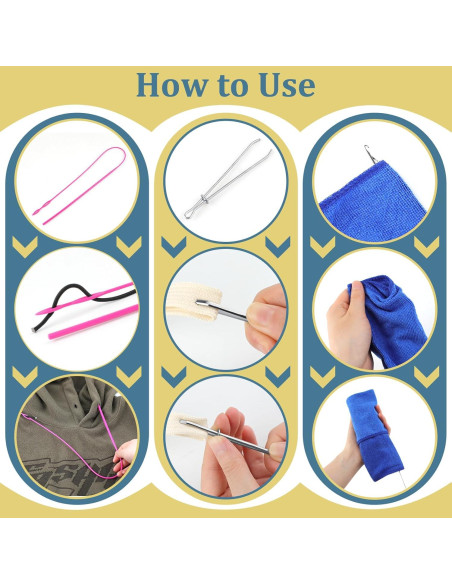 How to Use