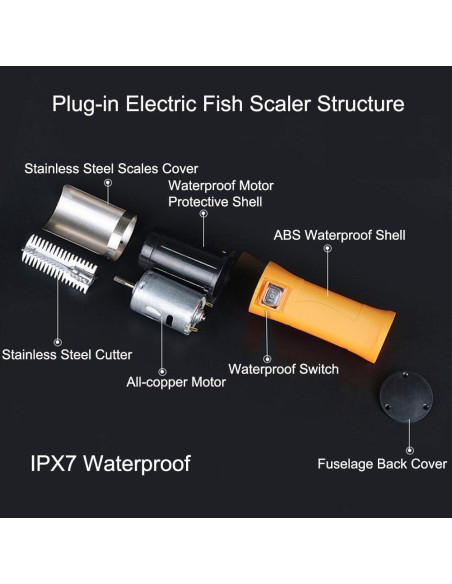 Plug-in Electric Fish Scaler Structure

Stainless Steel Scales Cover

Waterproof Motor Protective Shell

ABS Waterproof Shell

Stainless Steel Cutter

All-copper Motor

Waterproof Switch

IPX7 Waterproof

Fuselage Back Cover