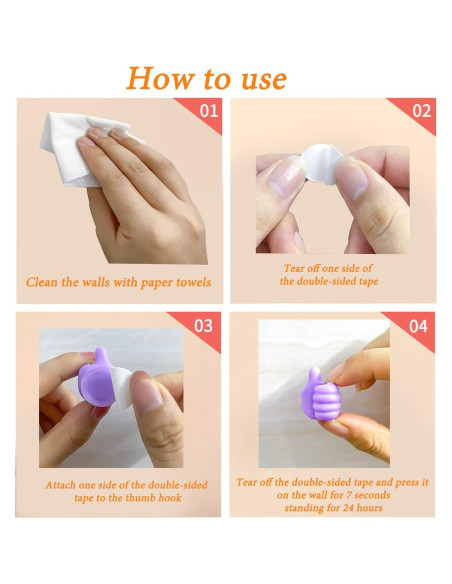 How to use

01

Clean the walls with paper towels

02

Tear off one side of the double-sided tape

03

Attach one side of the double-sided tape to the thumb hook

04

Tear off the double-sided tape and press it on the wall for 7 seconds standing for 24 hours