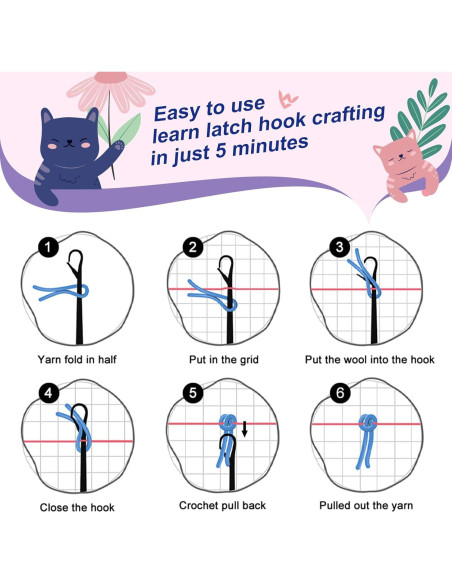 Easy to use
learn latch hook crafting
in just 5 minutes

1
Yarn fold in half

2
Put in the grid

3
Put the wool into the hook

4
Close the hook

5
Crochet pull back

6
Pulled out the yarn