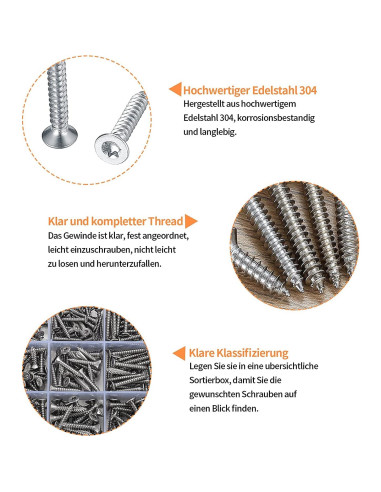 Hochwertiger Edelstahl 304
Hergestellt aus hochwertigem Edelstahl 304, korrosionsbestandig und langlebig.

Klar und kompletter Thread
Das Gewinde ist klar, fest angeordnet, leicht einzuschrauben, nicht leicht zu losen und herunterzufallen.

Klare Klassifizierung
Legen Sie sie in eine ubersichtliche Sortierbox, damit Sie die gewunschten Schrauben auf einen Blick finden.