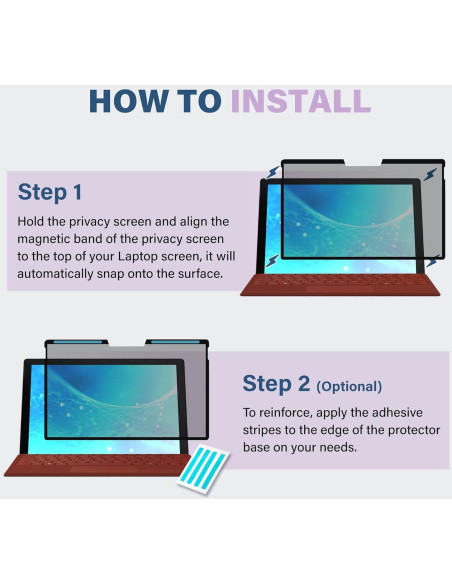 HOW TO INSTALL

Step 1

Hold the privacy screen and align the magnetic band of the privacy screen to the top of your Laptop screen, it will automatically snap onto the surface.

Step 2 (Optional)

To reinforce, apply the adhesive stripes to the edge of the protector base on your needs.