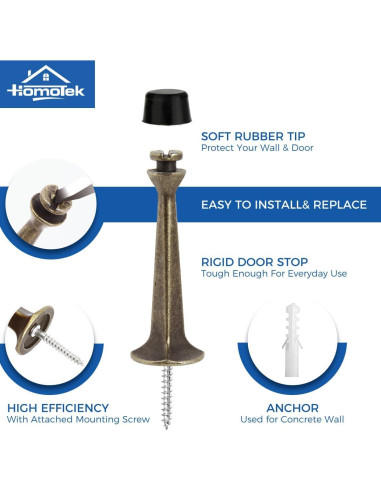 HomoTek

SOFT RUBBER TIP
Protect Your Wall & Door

EASY TO INSTALL& REPLACE

RIGID DOOR STOP
Tough Enough For Everyday Use

HIGH EFFICIENCY
With Attached Mounting Screw

ANCHOR
Used for Concrete Wall