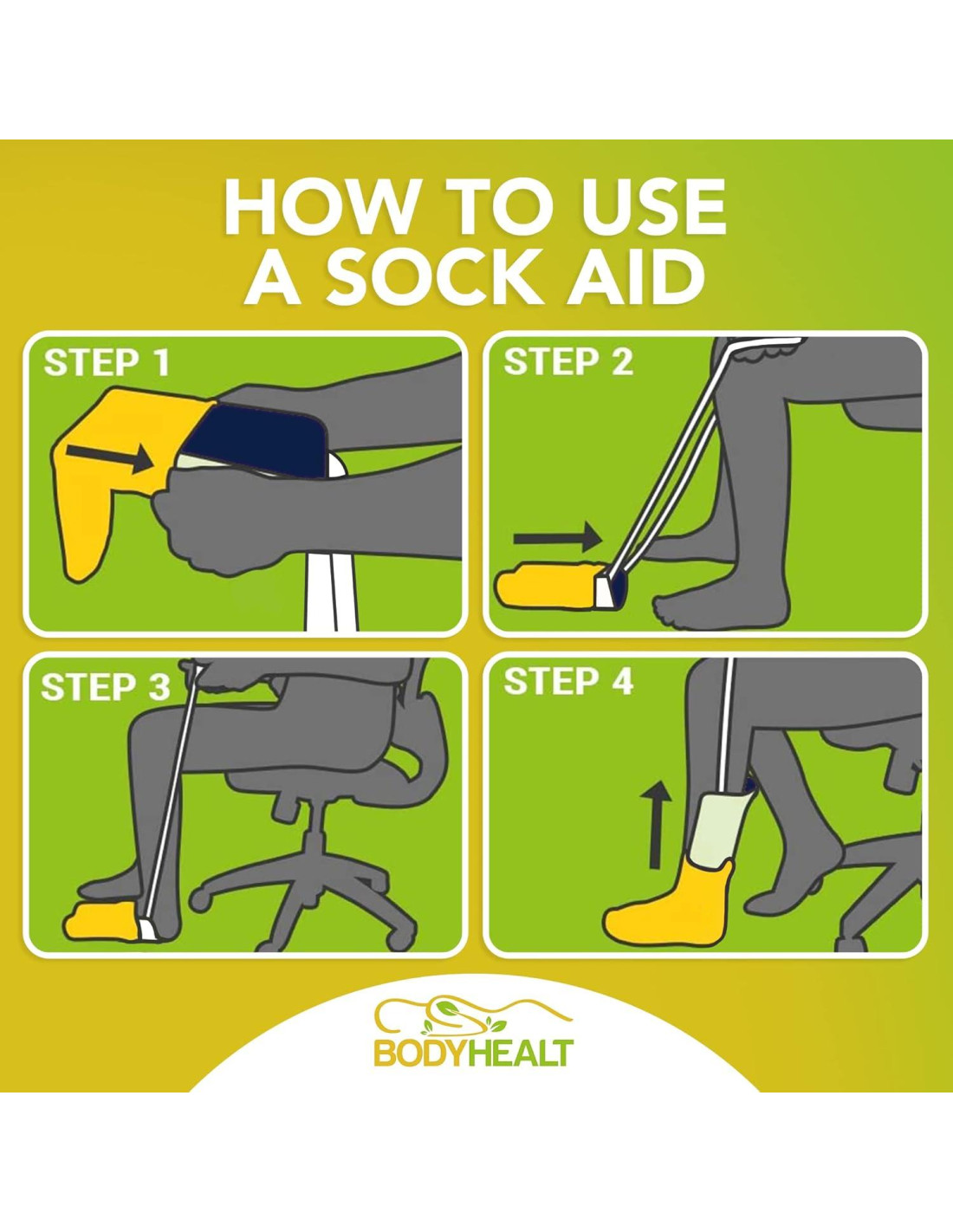 HOW TO USE A SOCK AID

STEP 1

STEP 2

STEP 3

STEP 4

BODYHEALT