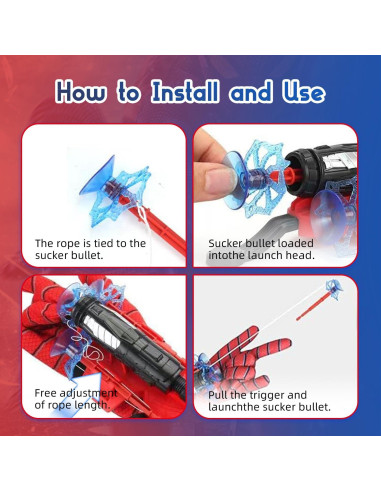 How to Install and Use

The rope is tied to the sucker bullet.

Sucker bullet loaded intothe launch head.

Free adjustment of rope length.

Pull the trigger and launchthe sucker bullet.