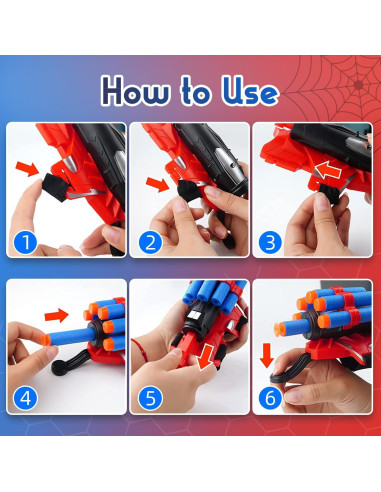 How to Use

1

2

3

4

5

6