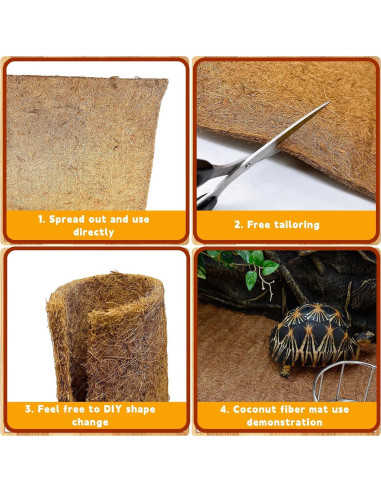 1. Spread out and use directly

2. Free tailoring

3. Feel free to DIY shape change

4. Coconut fiber mat use demonstration