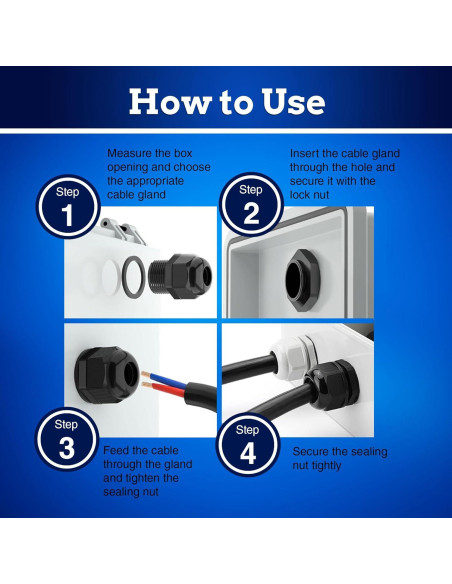 How to Use

Step 1

Measure the box opening and choose the appropriate cable gland

Step 2

Insert the cable gland through the hole and secure it with the lock nut

Step 3

Feed the cable through the gland and tighten the sealing nut

Step 4

Secure the sealing nut tightly