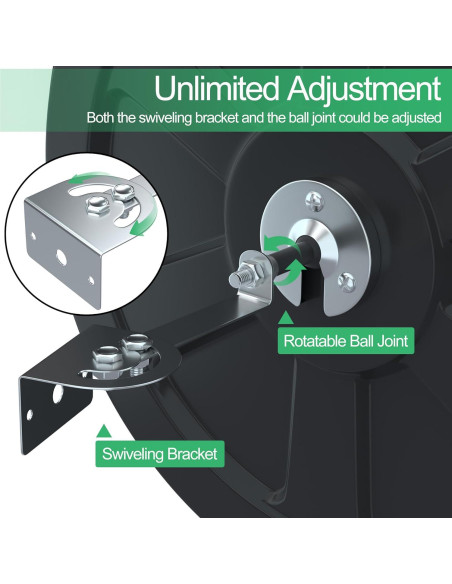 Unlimited Adjustment
Both the swiveling bracket and the ball joint could be adjusted

Rotatable Ball Joint

Swiveling Bracket