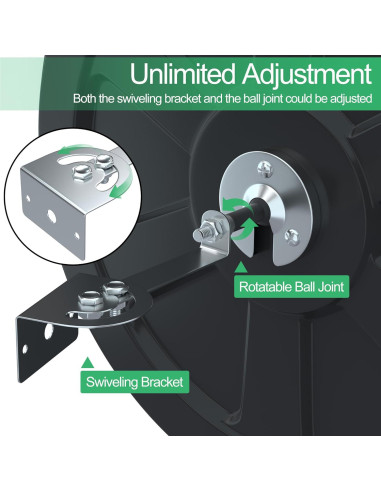 Unlimited Adjustment
Both the swiveling bracket and the ball joint could be adjusted

Rotatable Ball Joint

Swiveling Bracket