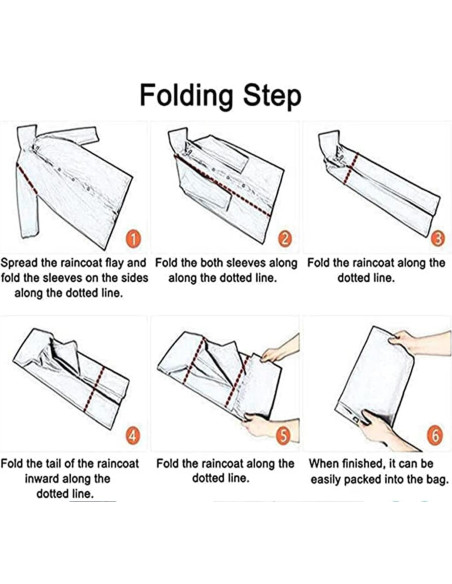 Folding Step

1
Spread the raincoat flay and fold the sleeves on the sides along the dotted line.

2
Fold the both sleeves along along the dotted line.

3
Fold the raincoat along the dotted line.

4
Fold the tail of the raincoat inward along the dotted line.

5
Fold the raincoat along the dotted line.

6
When finished, it can be easily packed into the bag.