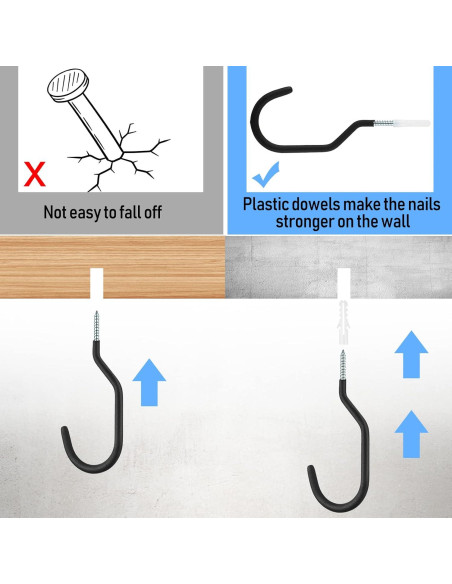 X

Not easy to fall off

Plastic dowels make the nails stronger on the wall