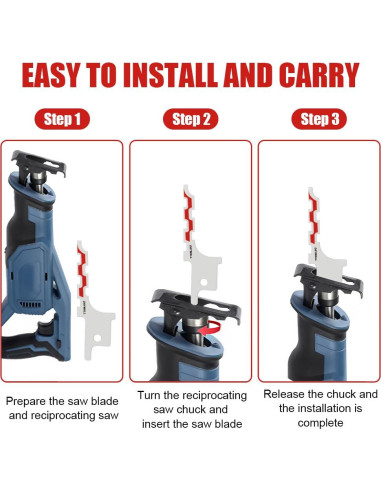 EASY TO INSTALL AND CARRY

Step 1

Step 2

Step 3

Prepare the saw blade and reciprocating saw

Turn the reciprocating saw chuck and insert the saw blade

Release the chuck and the installation is complete