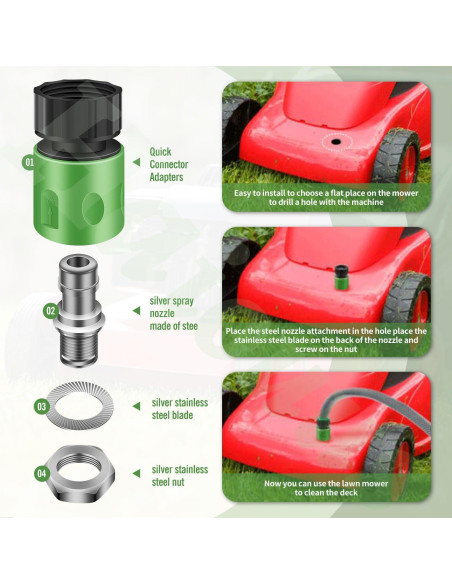 01

Quick Connector Adapters

02

silver spray nozzle made of stee

03

silver stainless steel blade

04

silver stainless steel nut

Easy to install to choose a flat place on the mower to drill a hole with the machine

Place the steel nozzle attachment in the hole place the stainless steel blade on the back of the nozzle and screw on the nut

Now you can use the lawn mower to clean the deck