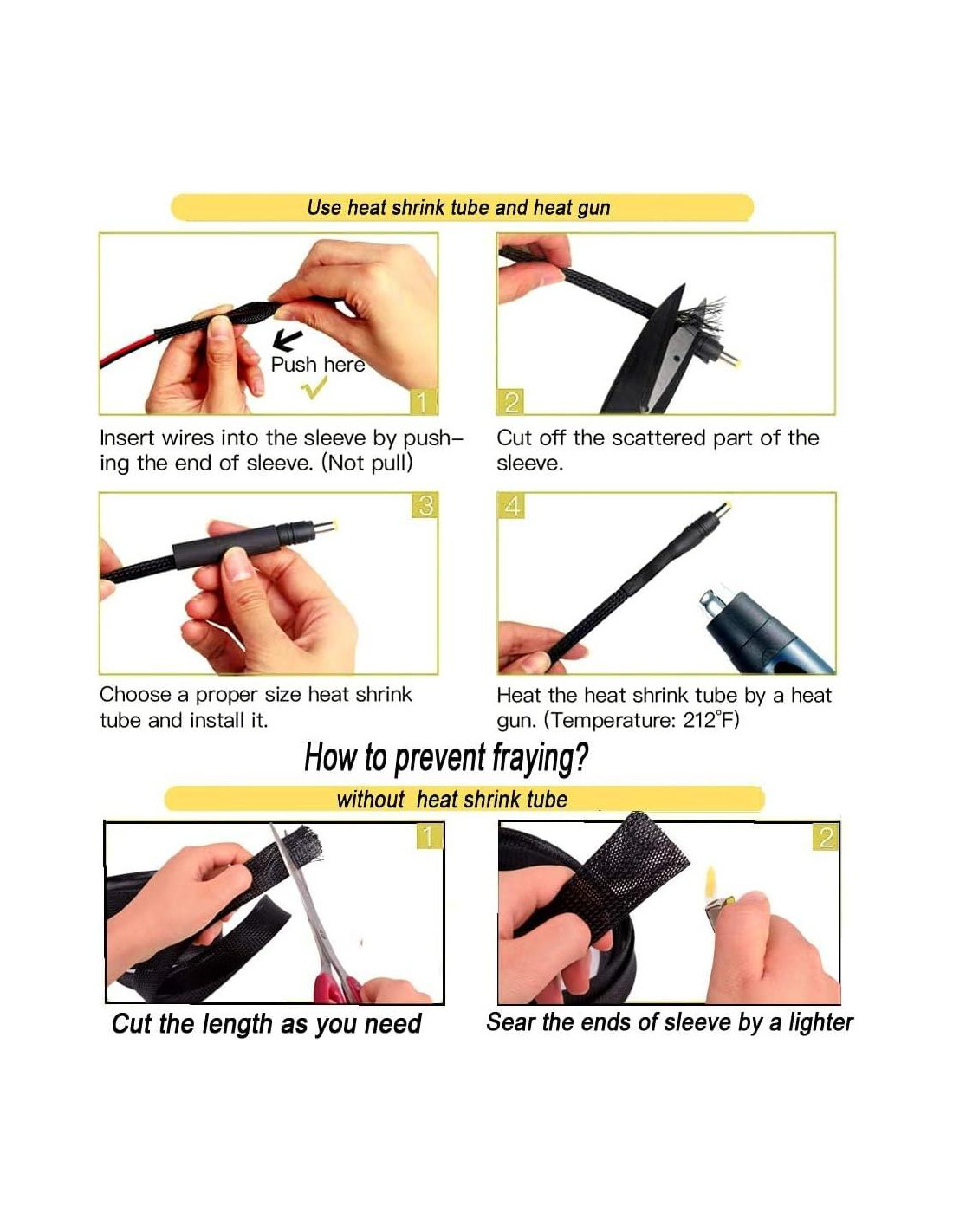 Use heat shrink tube and heat gun

Push here

1

Insert wires into the sleeve by pushing the end of sleeve. (Not pull)

2

Cut off the scattered part of the sleeve.

3

Choose a proper size heat shrink tube and install it.

4

Heat the heat shrink tube by a heat gun. (Temperature: 212°F)

How to prevent fraying?

without heat shrink tube

1

Cut the length as you need

2

Sear the ends of sleeve by a lighter