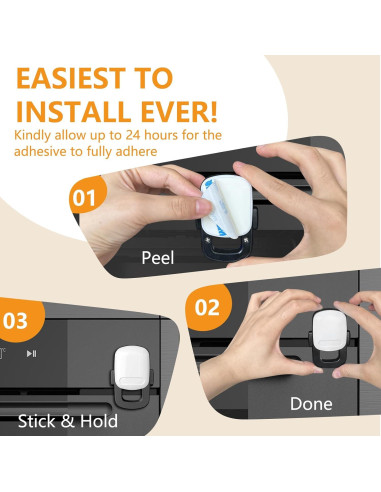 EASIEST TO INSTALL EVER!

Kindly allow up to 24 hours for the adhesive to fully adhere

01

Peel

03

Stick & Hold

02

Done