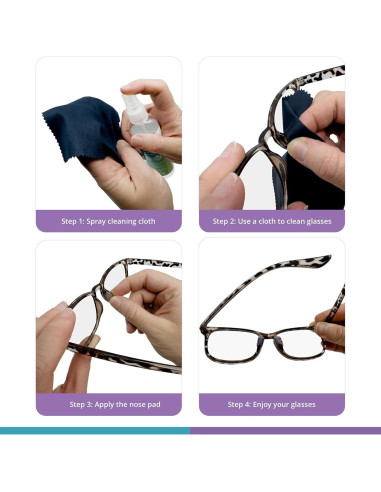 Step 1: Spray cleaning cloth

Step 2: Use a cloth to clean glasses

Step 3: Apply the nose pad

Step 4: Enjoy your glasses