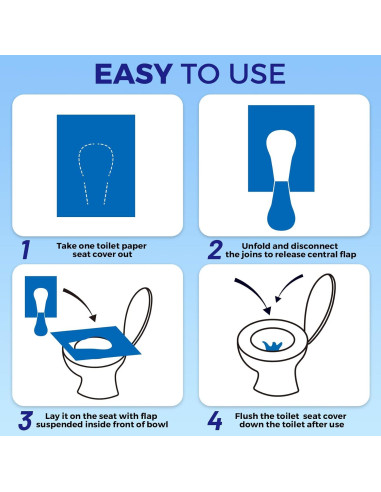 EASY TO USE

1 Take one toilet paper seat cover out

2 Unfold and disconnect the joins to release central flap

3 Lay it on the seat with flap suspended inside front of bowl

4 Flush the toilet seat cover down the toilet after use