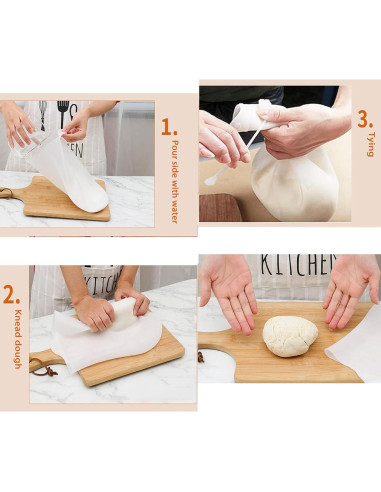 1.
Pour side with water

3.
Tying

2.
Knead dough

KITCHEN

KITCHEN