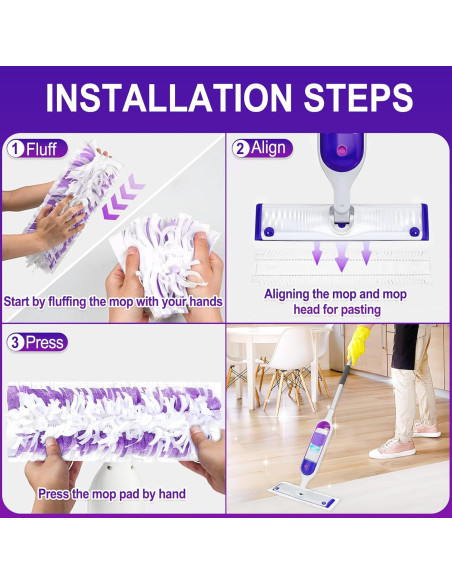 INSTALLATION STEPS

1 Fluff

Start by fluffing the mop with your hands

2 Align

Aligning the mop and mop head for pasting

3 Press

Press the mop pad by hand