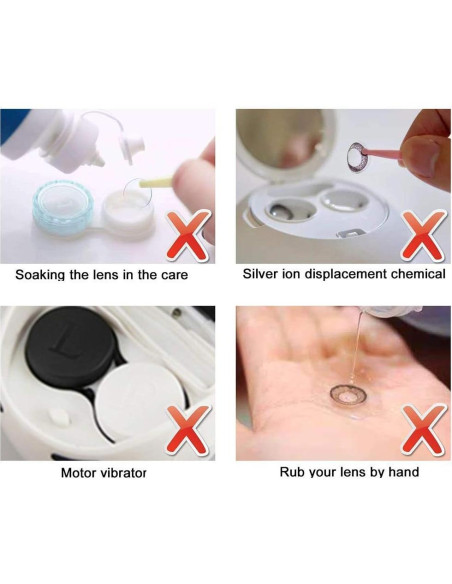 Soaking the lens in the care

Silver ion displacement chemical

L

Motor vibrator

Rub your lens by hand