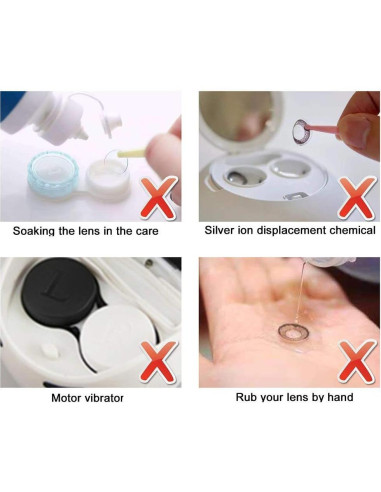 Soaking the lens in the care

Silver ion displacement chemical

L

Motor vibrator

Rub your lens by hand