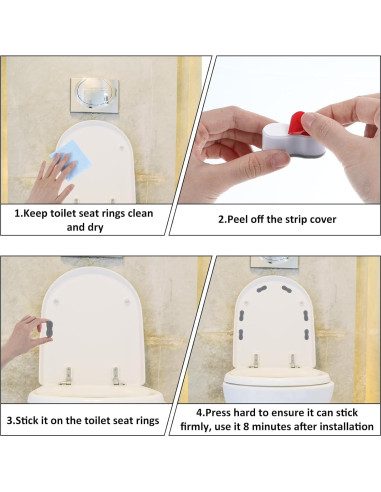 1.Keep toilet seat rings clean and dry

2.Peel off the strip cover

3.Stick it on the toilet seat rings

4.Press hard to ensure it can stick firmly, use it 8 minutes after installation