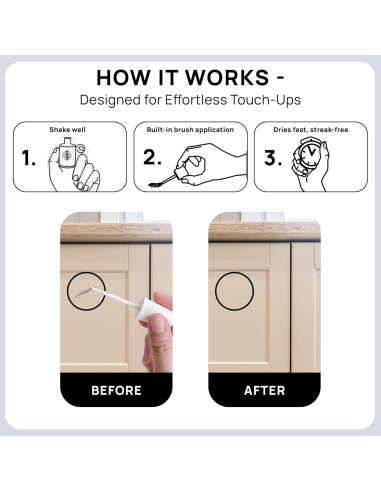 HOW IT WORKS -
Designed for Effortless Touch-Ups

Shake well
1.

Built-in brush application
2.

Dries fast, streak-free
3.

BEFORE

AFTER