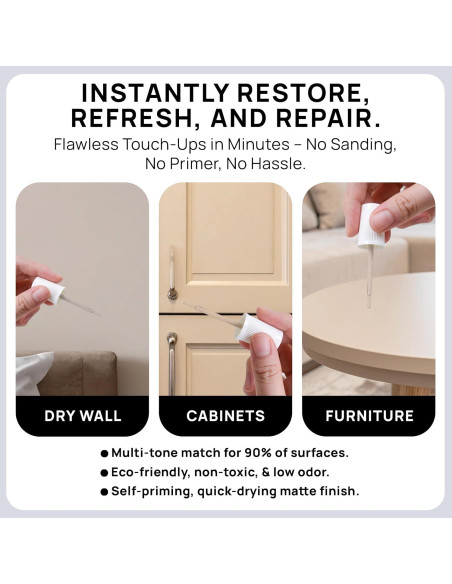 INSTANTLY RESTORE, REFRESH, AND REPAIR.

Flawless Touch-Ups in Minutes – No Sanding, No Primer, No Hassle.

DRY WALL

CABINETS

FURNITURE

● Multi-tone match for 90% of surfaces.
● Eco-friendly, non-toxic, & low odor.
● Self-priming, quick-drying matte finish.