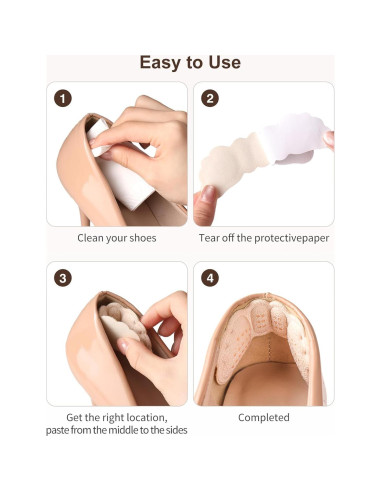 Easy to Use

1

Clean your shoes

2

Tear off the protectivepaper

3

Get the right location, paste from the middle to the sides

4

Completed