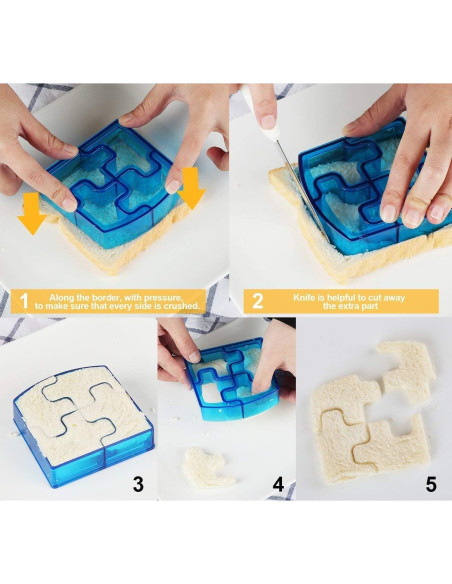 1 Along the border, with pressure, to make sure that every side is crushed.

2 Knife is helpful to cut away the extra part

3

4

5