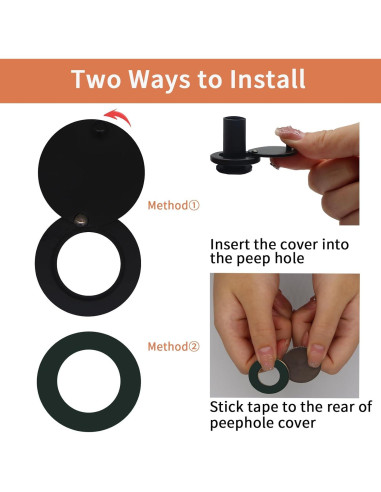 Two Ways to Install

Method①

Insert the cover into the peep hole

Method②

Stick tape to the rear of peephole cover