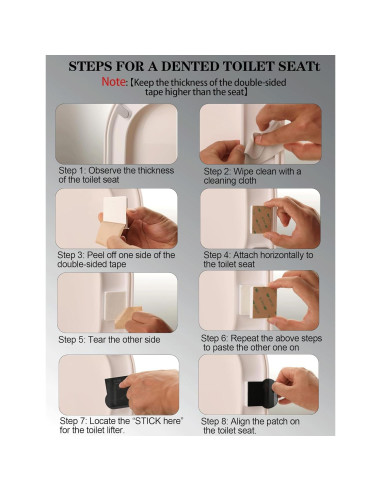 STEPS FOR A DENTED TOILET SEATt

Note:【Keep the thickness of the double-sided tape higher than the seat】

Step 1: Observe the thickness of the toilet seat

Step 2: Wipe clean with a cleaning cloth

Step 3: Peel off one side of the double-sided tape

Step 4: Attach horizontally to the toilet seat

Step 5: Tear the other side

Step 6: Repeat the above steps to paste the other one on

Step 7: Locate the "STICK here" for the toilet lifter.

Step 8: Align the patch on the toilet seat.