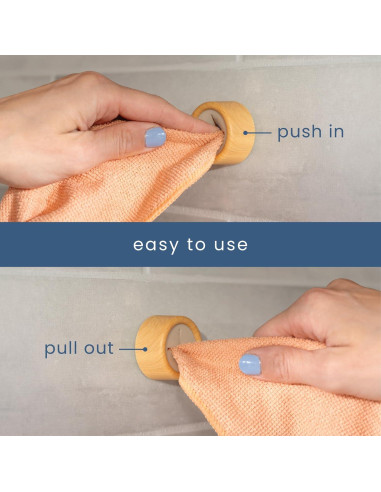 push in

easy to use

pull out