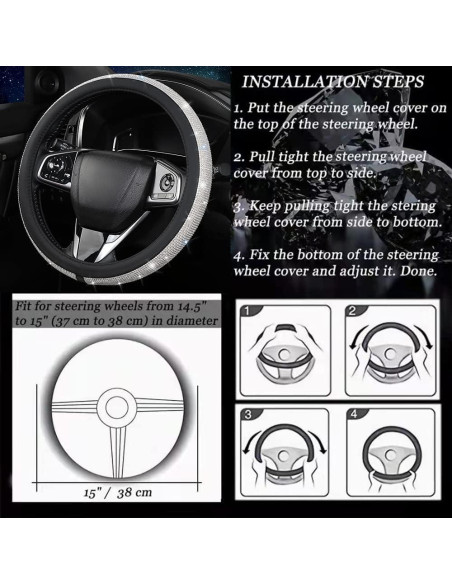 INSTALLATION STEPS

1. Put the steering wheel cover on the top of the steering wheel.

2. Pull tight the steering wheel cover from top to side.

3. Keep pulling tight the stering wheel cover from side to bottom.

4. Fix the bottom of the steering wheel cover and adjust it. Done.

Fit for steering wheels from 14.5" to 15" (37 cm to 38 cm) in diameter

15" / 38 cm

1

2

3

4