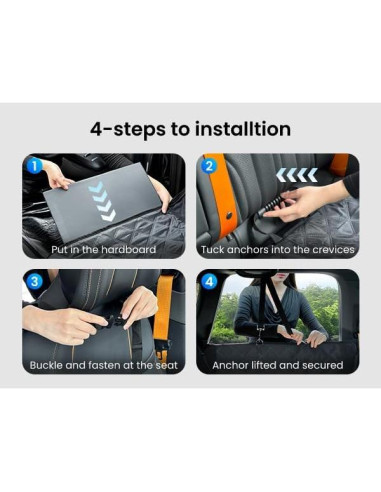 4-steps to installtion

1
Put in the hardboard

2
Tuck anchors into the crevices

3
Buckle and fasten at the seat

4
Anchor lifted and secured