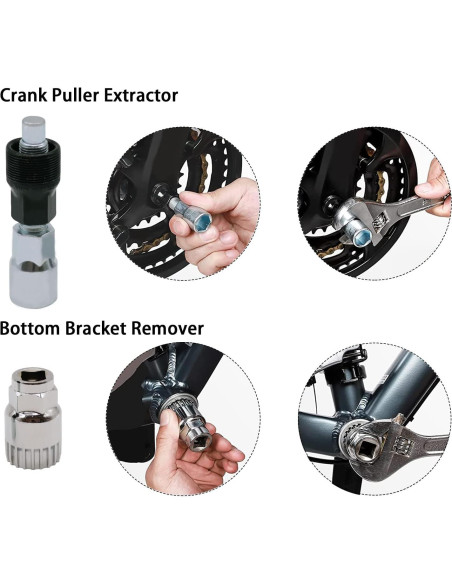 Crank Puller Extractor

Bottom Bracket Remover